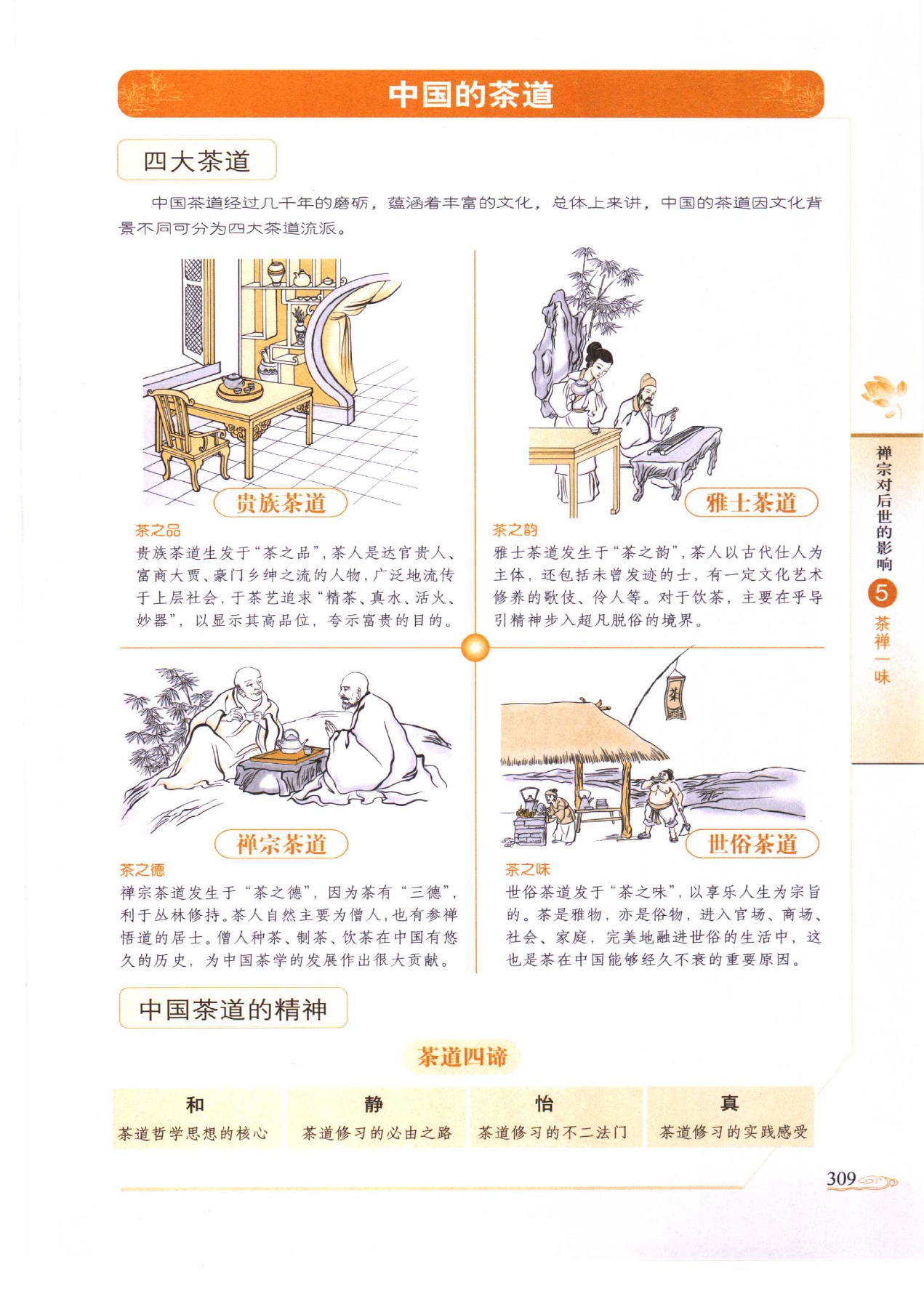 中国的茶道

四大茶道

中国茶道经过几千年的磨砺，蕴涵着丰富的文化，总体上来讲，中国的茶道因文化背景不同可分为四大茶道流派。

贵族茶道

茶之品
贵族茶道生发于“茶之品”，茶人是达官贵人、富商大贾、豪门乡绅之流的人物，广泛地流传于上层社会，于茶艺追求“精茶、真水、活火、妙器”，以显示其高品位，夸示富贵的目的。

雅士茶道

茶之韵
雅士茶道发生于“茶之韵”，茶人以古代仕人为主体，还包括未曾发迹的士，有一定文化艺术修养的歌伎、伶人等。对于饮茶，主要在乎导引精神步入超凡脱俗的境界。

禅宗茶道

茶之德
禅宗茶道发生于“茶之德”，因为茶有“三德”，利于丛林修持。茶人自然主要为僧人，也有参禅悟道的居士。僧人种茶、制茶、饮茶在中国有悠久的历史，为中国茶学的发展作出很大贡献。

茶

世俗茶道

茶之味
世俗茶道发于“茶之味”，以享乐人生为宗旨的。茶是雅物，亦是俗物，进入官场、商场、社会、家庭，完美地融进世俗的生活中，这也是茶在中国能够经久不衰的重要原因。

中国茶道的精神

茶道四谛

| 和 | 静 | 怡 | 真 |
|---|---|---|---|
| 茶道哲学思想的核心 | 茶道修习的必由之路 | 茶道修习的不二法门 | 茶道修习的实践感受 |

禅宗对后世的影响
5
茶禅一味

309