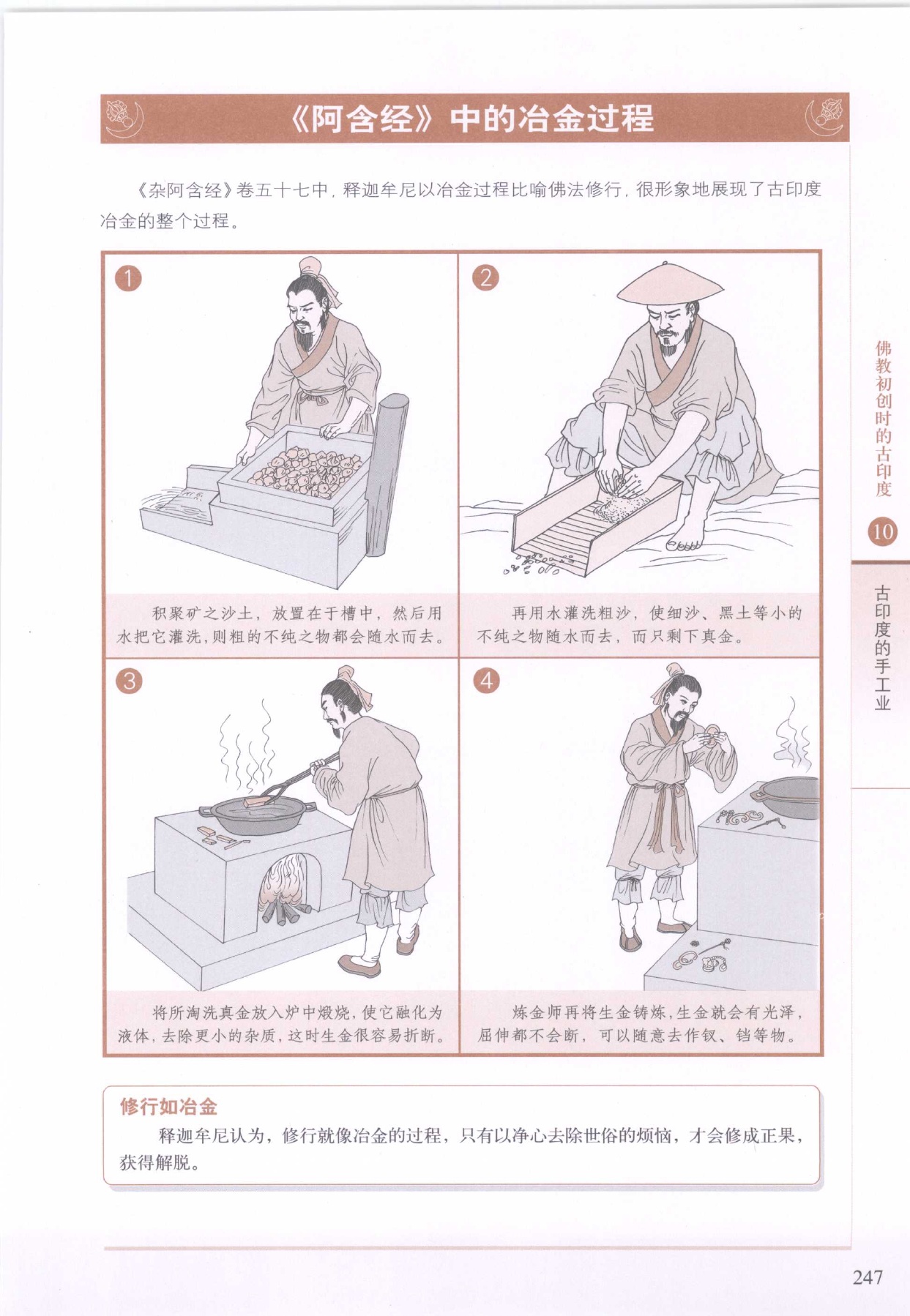 《阿含经》中的冶金过程

《杂阿含经》卷五十七中，释迦牟尼以冶金过程比喻佛法修行，很形象地展现了古印度冶金的整个过程。

1

积聚矿之沙土，放置在于槽中，然后用水把它灌洗，则粗的不纯之物都会随水而去。

2

再用水灌洗粗沙，使细沙、黑土等小的不纯之物随水而去，而只剩下真金。

3

将所淘洗真金放入炉中煅烧，使它融化为液体，去除更小的杂质，这时生金很容易折断。

4

炼金师再将生金铸炼，生金就会有光泽，屈伸都不会断，可以随意去作钗、铛等物。

修行如冶金

释迦牟尼认为，修行就像冶金的过程，只有以净心去除世俗的烦恼，才会修成正果，获得解脱。

佛教初创时的古印度

10

古印度的手工业

247